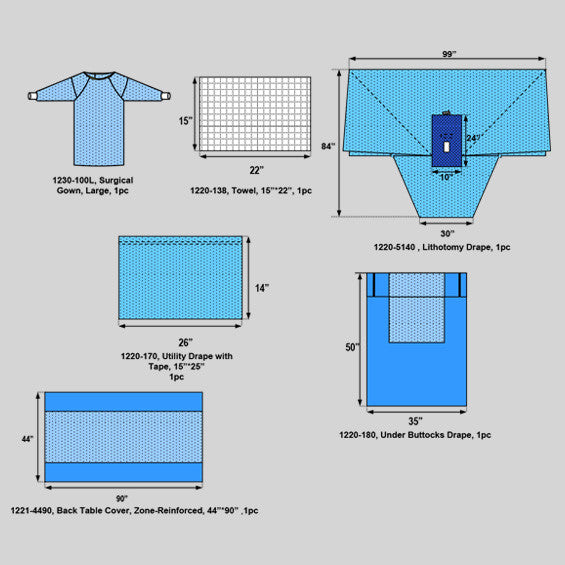 1230-100L, Surgical Gown, Large, 1pc

15"

22"

1220-138, Towel, 15"*22", 1pc

99"

84"

24"

10"

30"

1220-5140 , Lithotomy Drape, 1pc

14"

26"

1220-170, Utility Drape with Tape, 15"*25" 1pc

50"

35"

1220-180, Under Buttocks Drape, 1pc

44"

90"

1221-4490, Back Table Cover, Zone-Reinforced, 44"*90" ,1pc